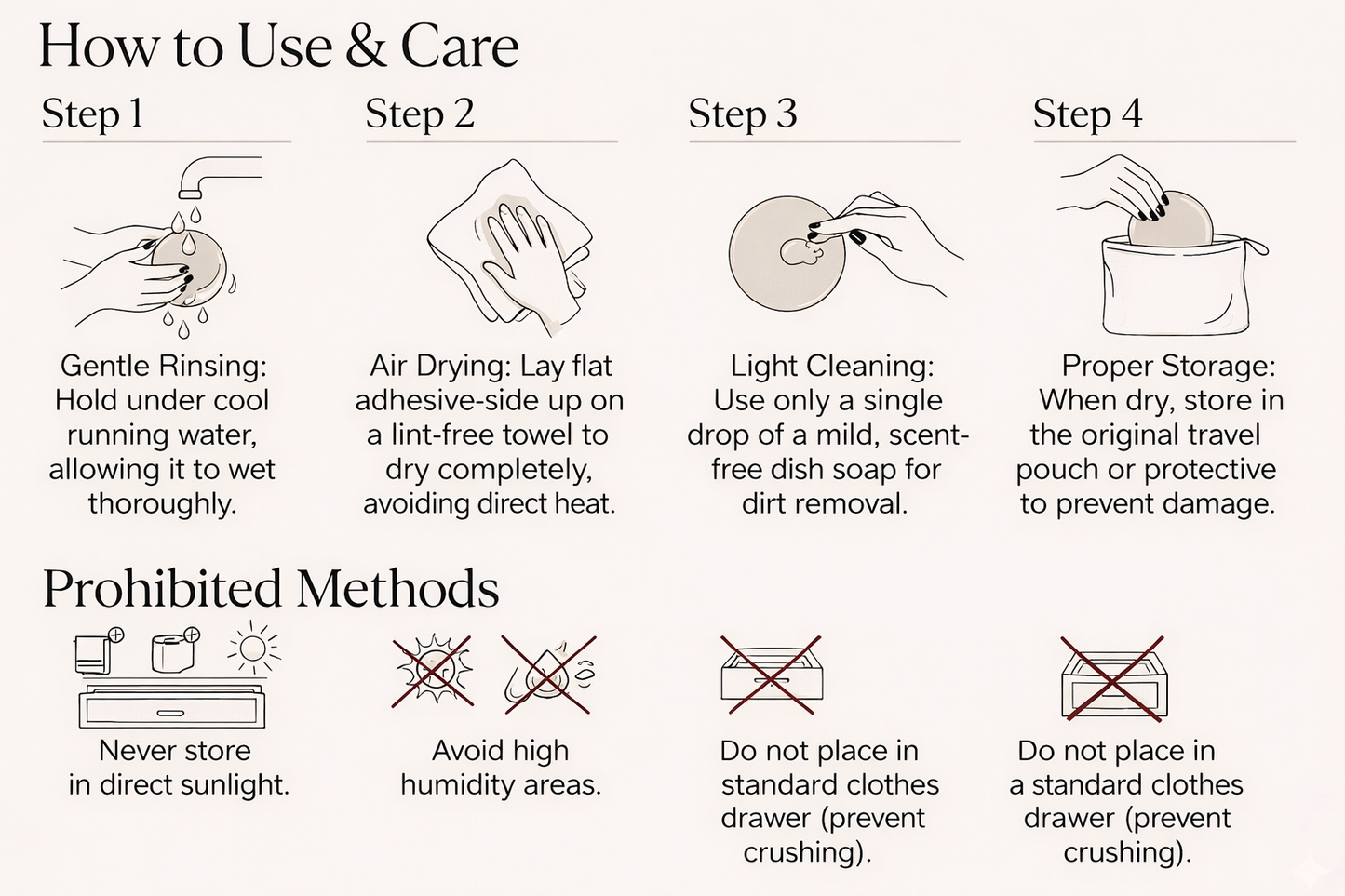 How to Use & Care

Step 1

Gentle Rinsing: Hold under cool running water, allowing it to wet thoroughly.

Step 2

Air Drying: Lay flat adhesive-side up on a lint-free towel to dry completely, avoiding direct heat.

Step 3

Light Cleaning: Use only a single drop of a mild, scent-free dish soap for dirt removal.

Step 4

Proper Storage: When dry, store in the original travel pouch or protective to prevent damage.

Prohibited Methods

Never store in direct sunlight.

Avoid high humidity areas.

Do not place in standard clothes drawer (prevent crushing).

Do not place in a standard clothes drawer (prevent crushing).